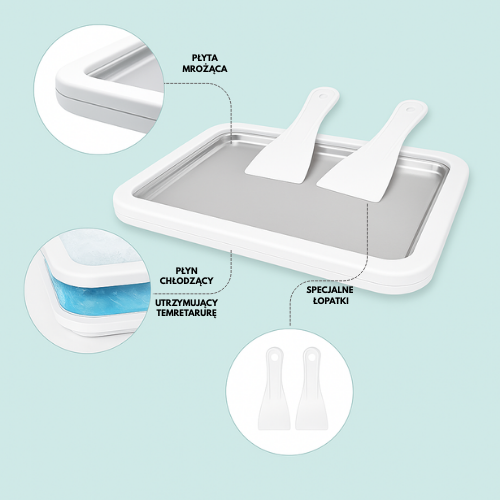 PŁYTA MROŻĄCA

PŁYN CHŁODZĄCY

UTRZYMUJĄCY TEMRETARURĘ

SPECJALNE ŁOPATKI